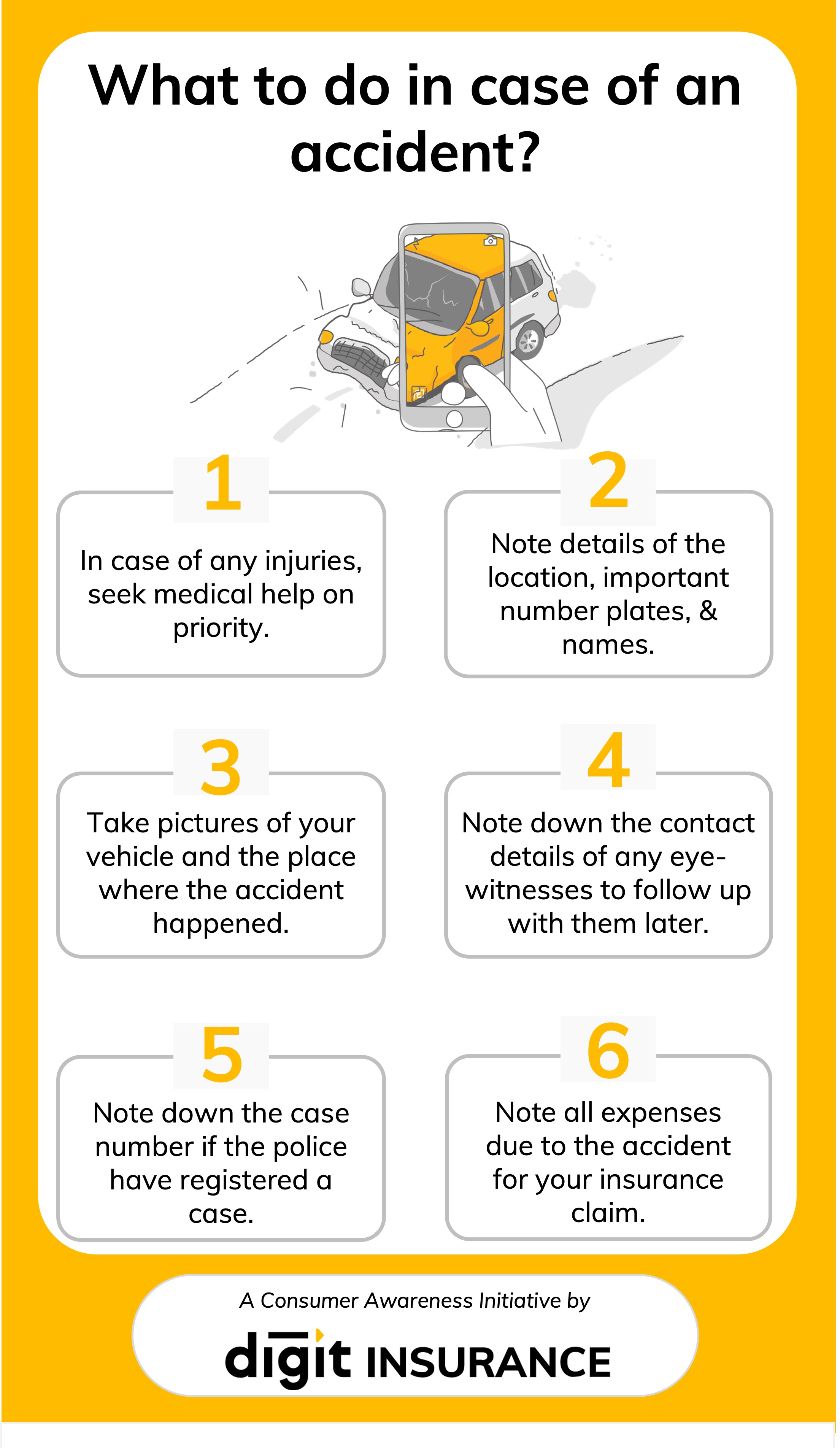 What to do in case of an accident?

1
In case of any injuries, seek medical help on priority.

2
Note details of the location, important number plates, & names.

3
Take pictures of your vehicle and the place where the accident happened.

4
Note down the contact details of any eye-witnesses to follow up with them later.

5
Note down the case number if the police have registered a case.

6
Note all expenses due to the accident for your insurance claim.

A Consumer Awareness Initiative by

digit INSURANCE